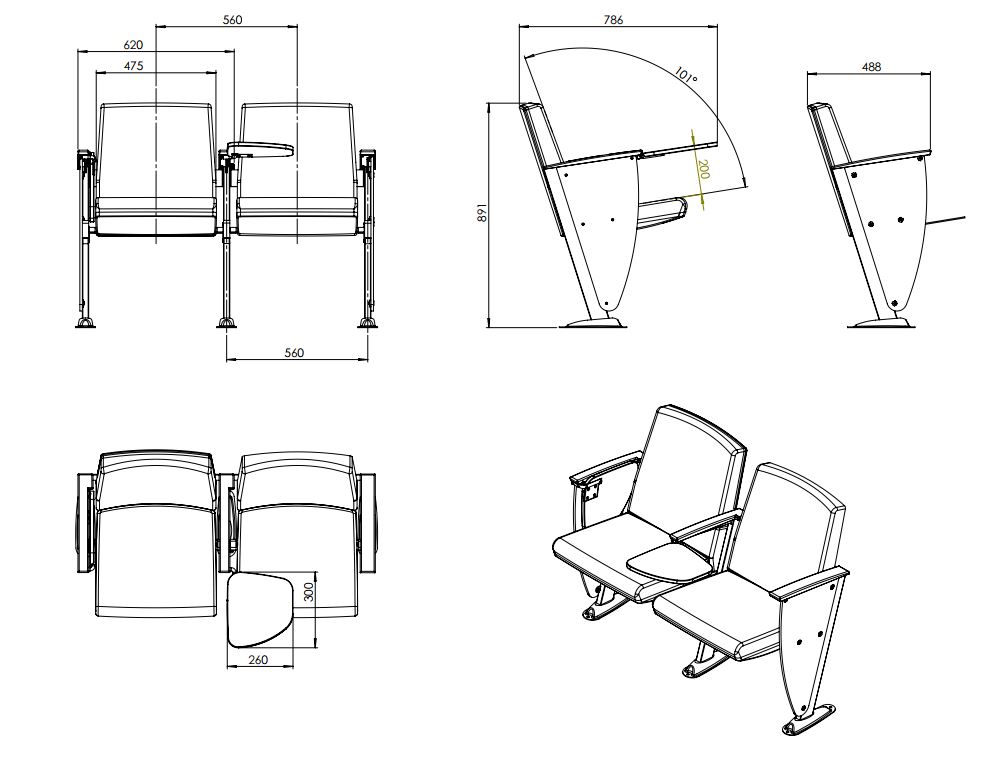 560
620
475
560
786
101°
200
891
488
300
260